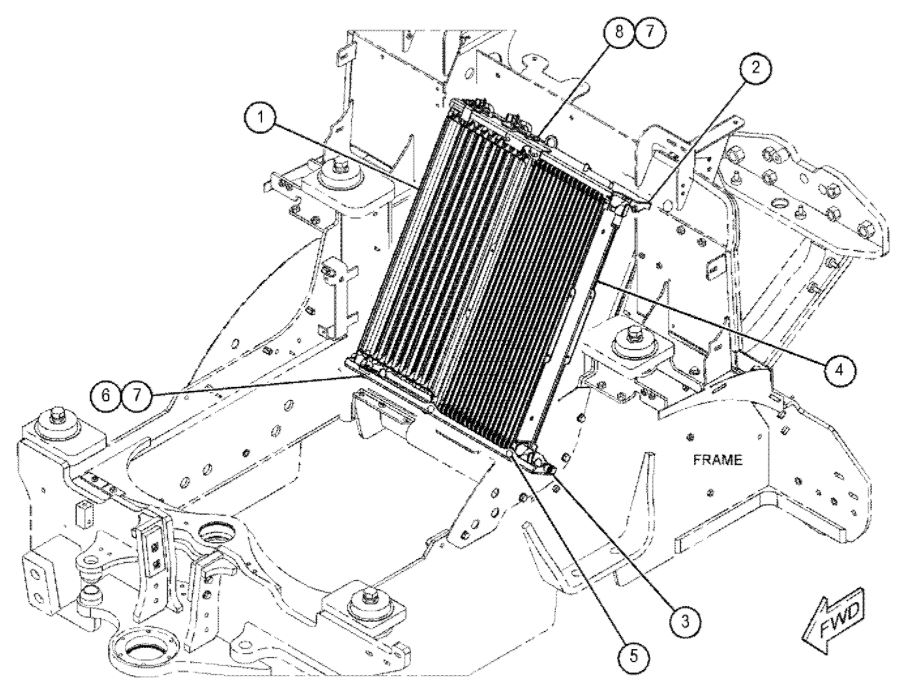 8 7
2
1
4
6 7
FRAME
3
5
FWD