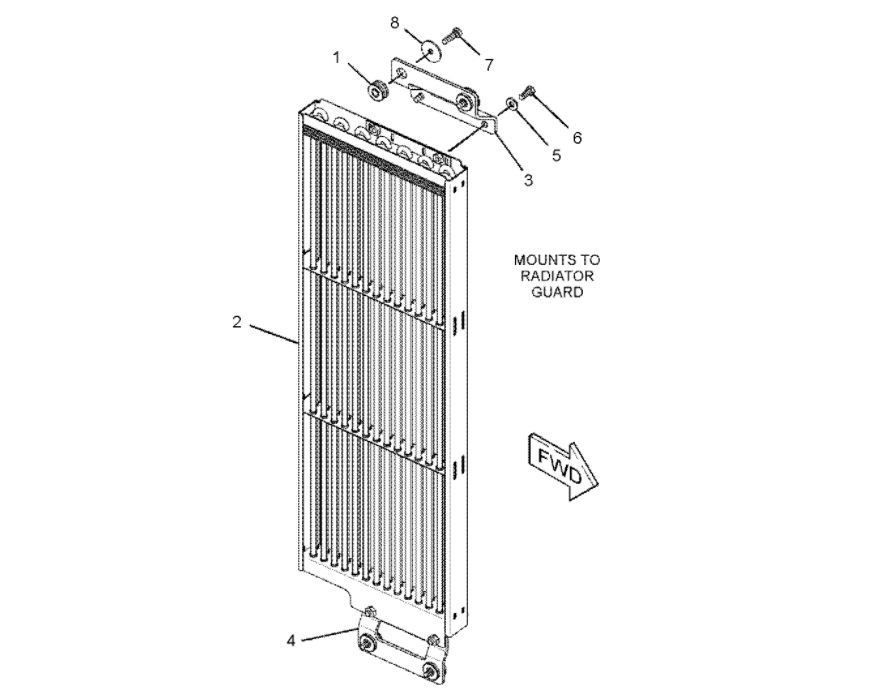 8
7
1
6
5
3
MOUNTS TO RADIATOR GUARD
2
FWD
4